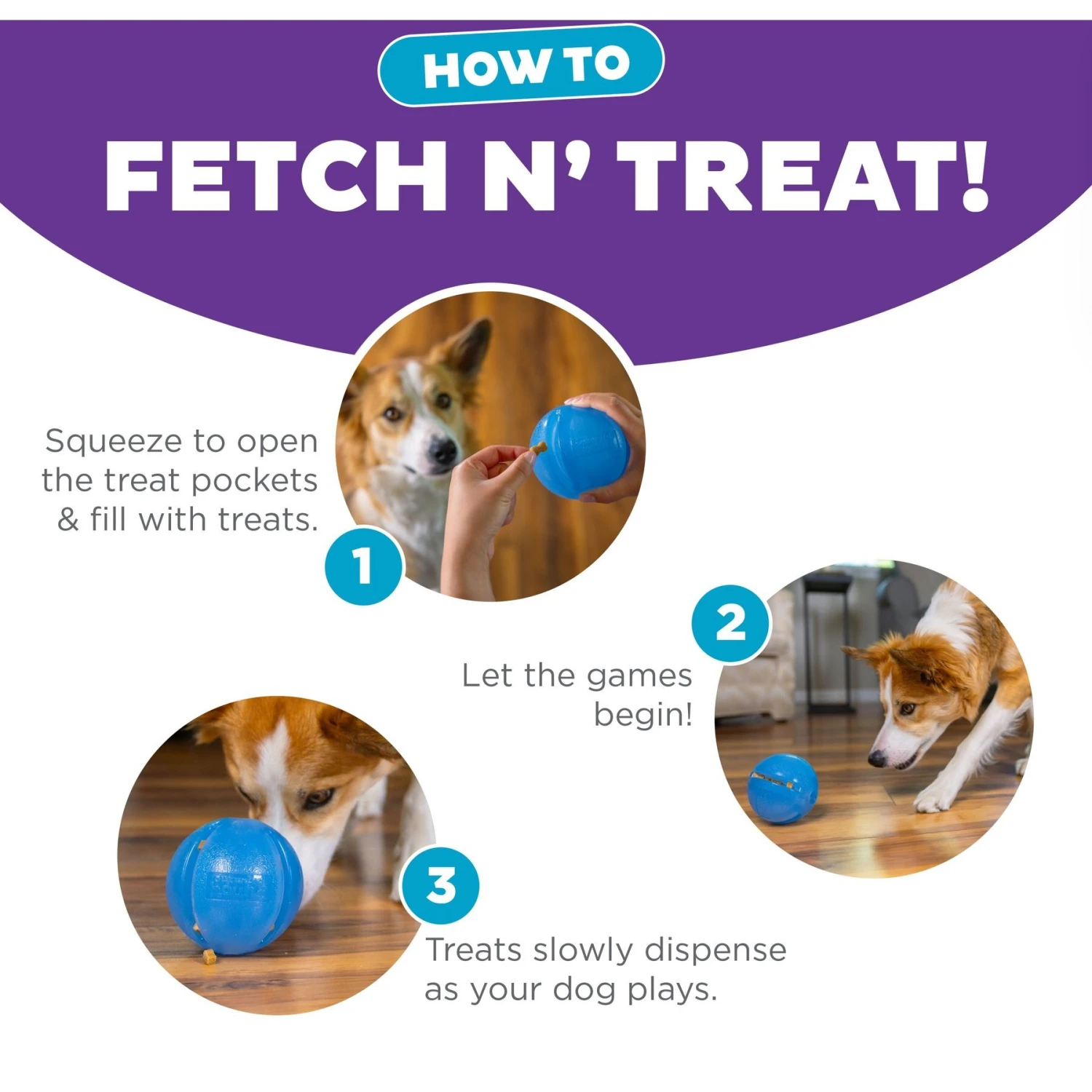 HOW TO

FETCH N' TREAT!

Squeeze to open the treat pockets & fill with treats.

1

2

Let the games begin!

3

Treats slowly dispense as your dog plays.