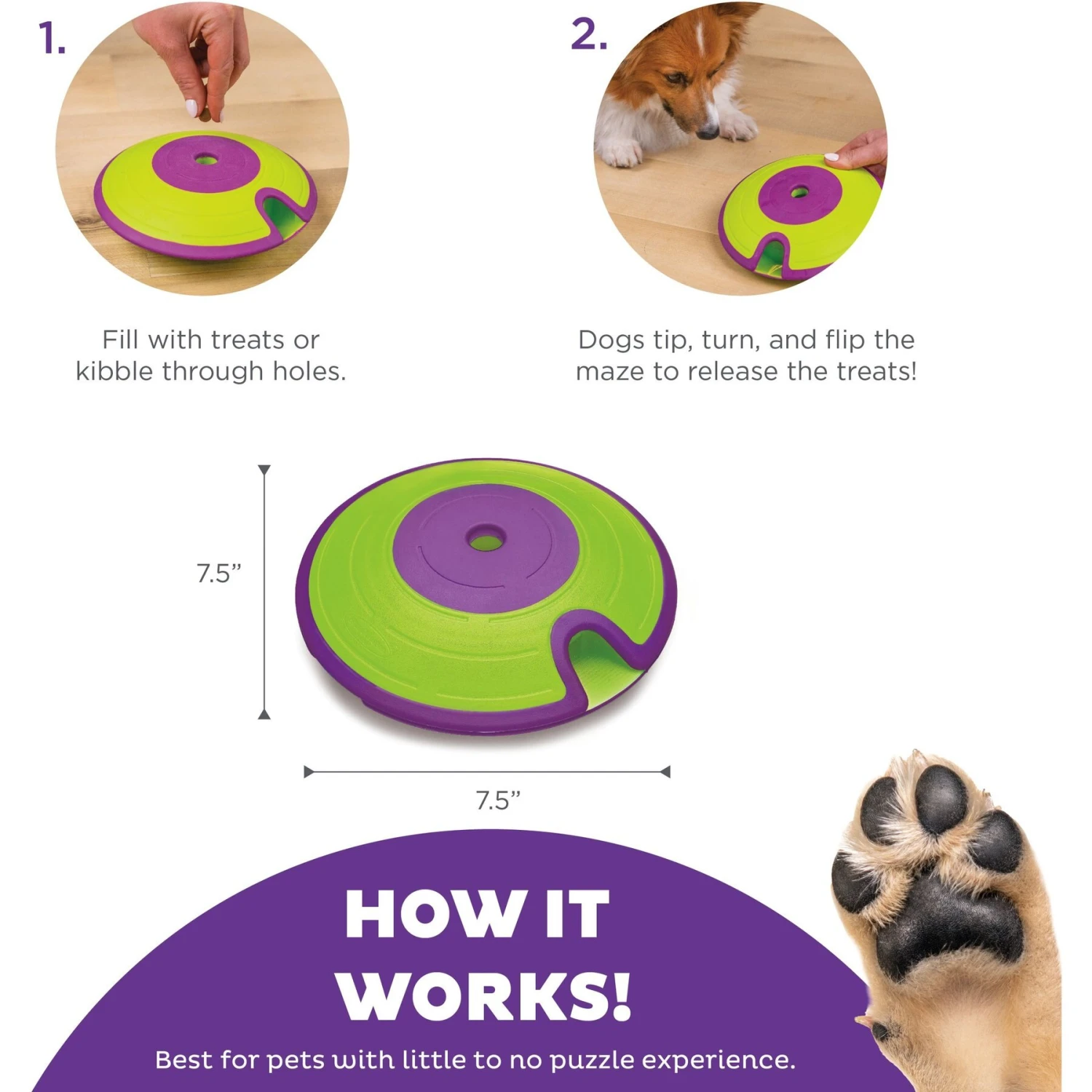 1.

Fill with treats or kibble through holes.

2.

Dogs tip, turn, and flip the maze to release the treats!

7.5”

7.5”

HOW IT WORKS!

Best for pets with little to no puzzle experience.